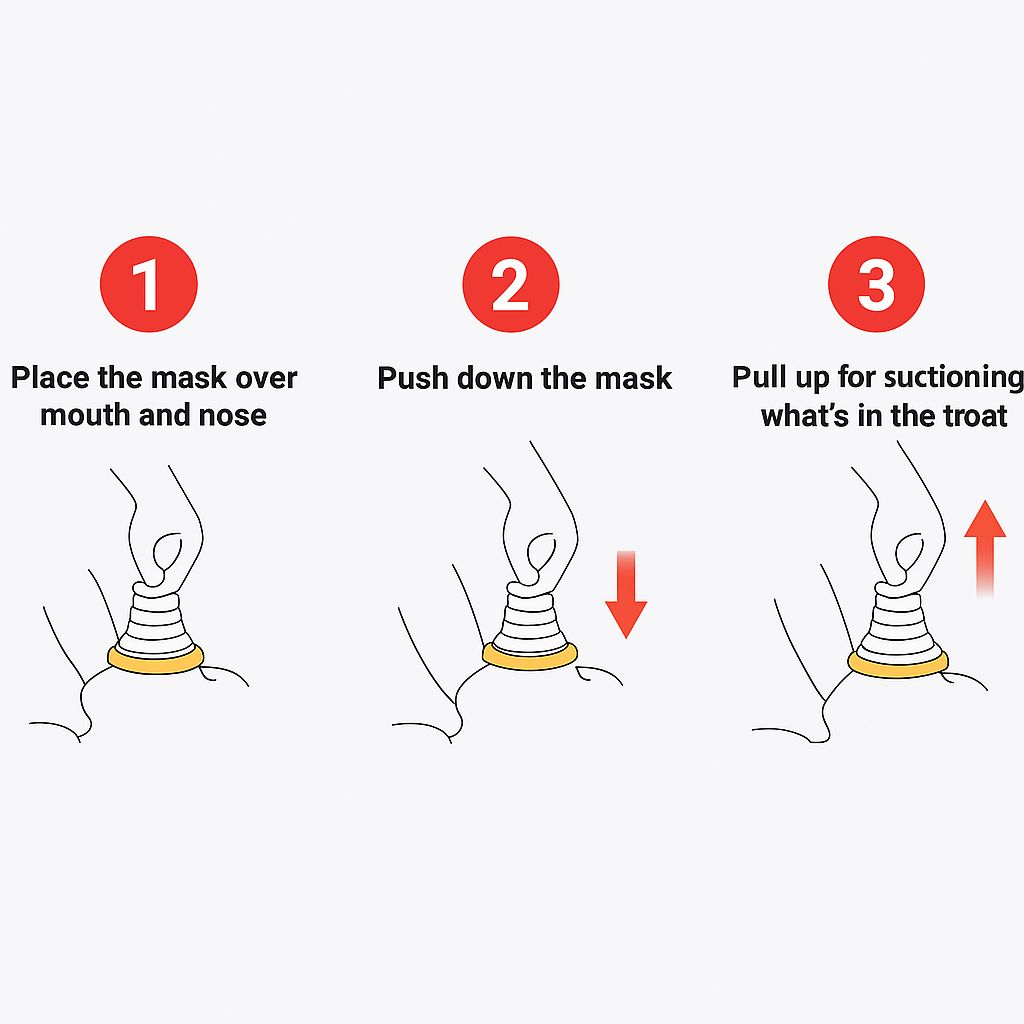 1

Place the mask over mouth and nose

2

Push down the mask

3

Pull up for suctioning what's in the troat